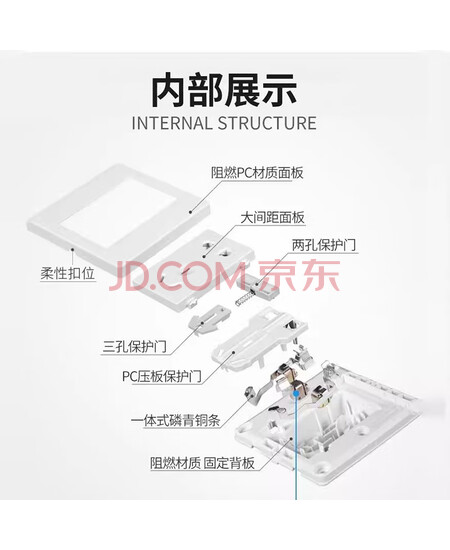 内部展示
INTERNAL STRUCTURE

阻燃PC材质面板

大间距面板

两孔保护门

柔性扣位

JD.COM 京东

三孔保护门

PC压板保护门

一体式磷青铜条

阻燃材质 固定背板