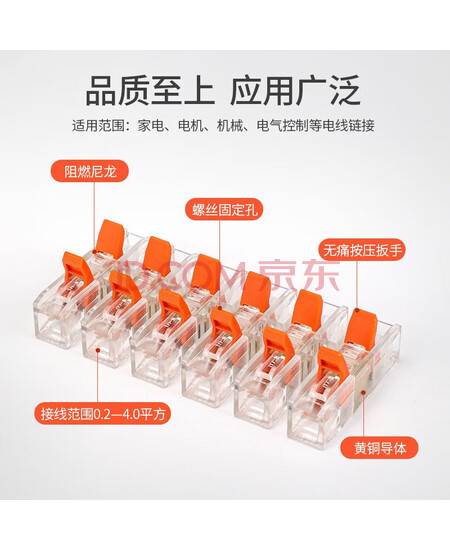 品质至上 应用广泛

适用范围：家电、电机、机械、电气控制等电线链接

阻燃尼龙

螺丝固定孔

无痛按压扳手

JD.COM 京东

接线范围0.2—4.0平方

黄铜导体