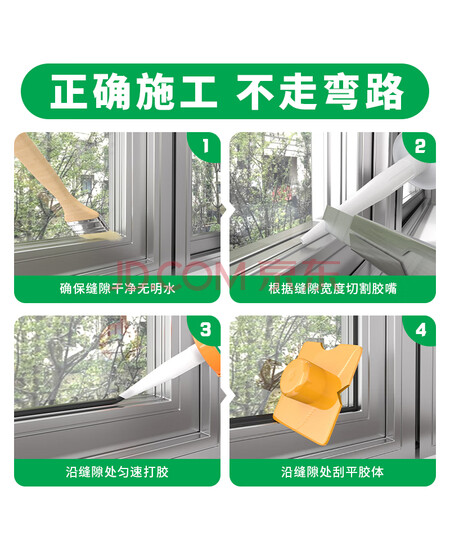 正确施工 不走弯路

1
确保缝隙干净无明水

2
根据缝隙宽度切割胶嘴

JD.COM 京东

3
沿缝隙处匀速打胶

4
沿缝隙处刮平胶体