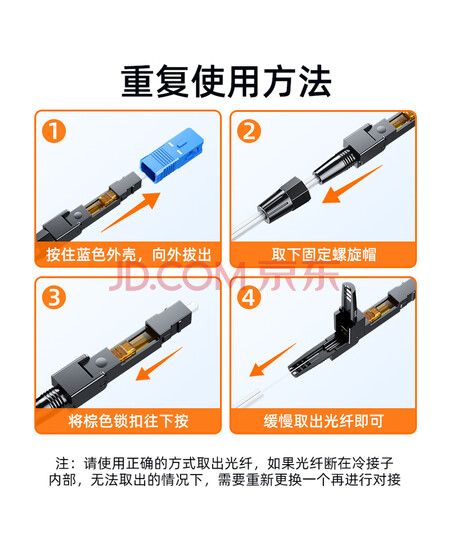 重复使用方法

1
按住蓝色外壳，向外拔出

2
取下固定螺旋帽

JD.COM 京东

3
将棕色锁扣往下按

4
缓慢取出光纤即可

注：请使用正确的方式取出光纤，如果光纤断在冷接子内部，无法取出的情况下，需要重新更换一个再进行对接