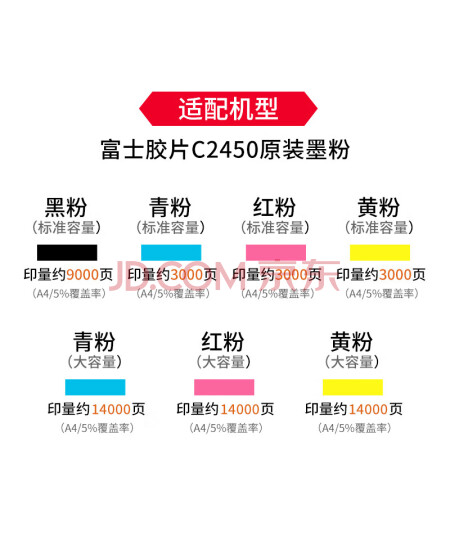 适配机型

富士胶片C2450原装墨粉

黑粉
（标准容量）
印量约9000页
（A4/5%覆盖率）

青粉
（标准容量）
印量约3000页
（A4/5%覆盖率）

红粉
（标准容量）
印量约3000页
（A4/5%覆盖率）

黄粉
（标准容量）
印量约3000页
（A4/5%覆盖率）

青粉
（大容量）
印量约14000页
（A4/5%覆盖率）

红粉
（大容量）
印量约14000页
（A4/5%覆盖率）

黄粉
（大容量）
印量约14000页
（A4/5%覆盖率）

JD.COM京东