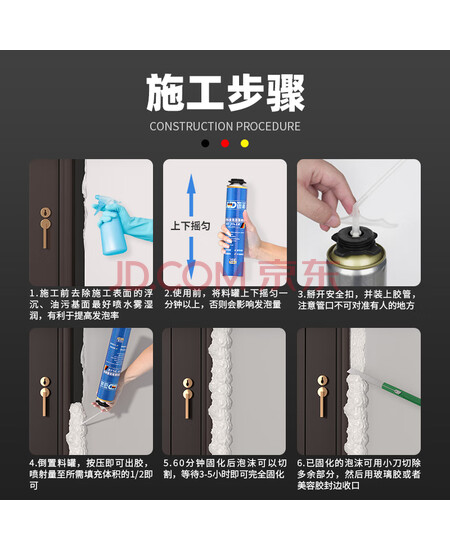 施工步骤

CONSTRUCTION PROCEDURE

上下摇匀

JD.COM 京东

1.施工前去除施工表面的浮沉、油污基面最好喷水雾湿润，有利于提高发泡率

2.使用前，将料罐上下摇匀一分钟以上，否则会影响发泡量

3.掰开安全扣，并装上胶管，注意管口不可对准有人的地方

4.倒置料罐，按压即可出胶，喷射量至所需填充体积的1/2即可

5.60分钟固化后泡沫可以切割，等待3-5小时即可完全固化

6.已固化的泡沫可用小刀切除多余部分，然后用玻璃胶或者美容胶封边收口