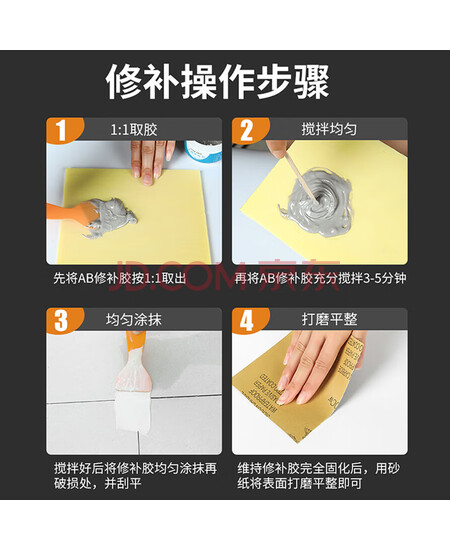 修补操作步骤

1 1:1取胶

先将AB修补胶按1:1取出

2 搅拌均匀

再将AB修补胶充分搅拌3-5分钟

JD.COM 京东

3 均匀涂抹

搅拌好后将修补胶均匀涂抹再破损处，并刮平

4 打磨平整

WATERPROOF ABRASIVE PAPER

维持修补胶完全固化后，用砂纸将表面打磨平整即可