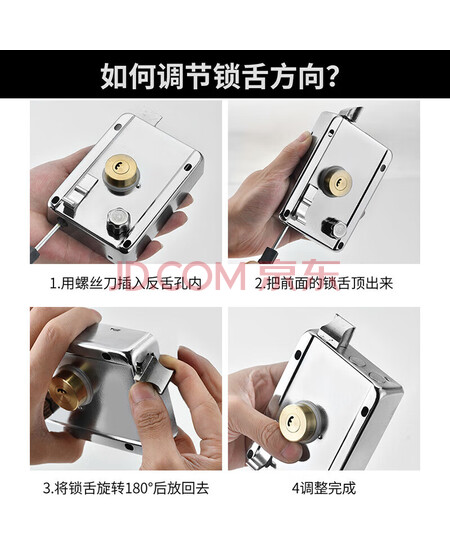 如何调节锁舌方向？

1.用螺丝刀插入反舌孔内

2.把前面的锁舌顶出来

JD.COM 京东

3.将锁舌旋转180°后放回去

4调整完成