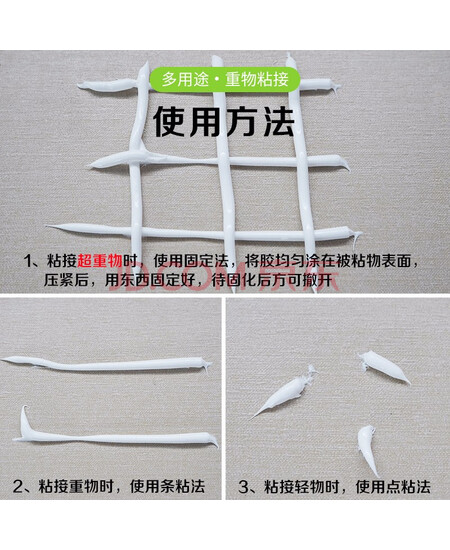 多用途·重物粘接

使用方法

1、粘接超重物时，使用固定法，将胶均匀涂在被粘物表面，压紧后，用东西固定好，待固化后方可撤开

JD.COM 京东

2、粘接重物时，使用条粘法

3、粘接轻物时，使用点粘法