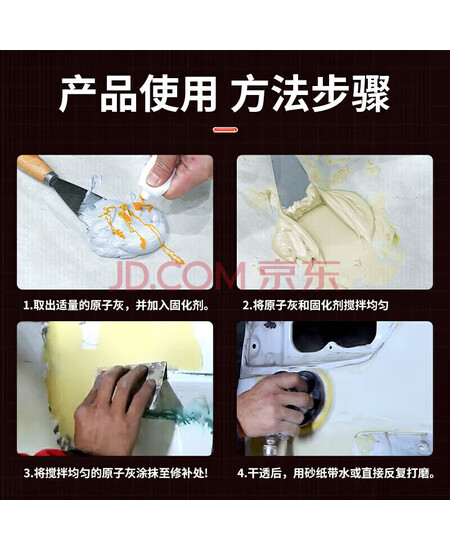 产品使用 方法步骤

JD.COM 京东

1.取出适量的原子灰，并加入固化剂。

2.将原子灰和固化剂搅拌均匀

3.将搅拌均匀的原子灰涂抹至修补处!

4.干透后，用砂纸带水或直接反复打磨。