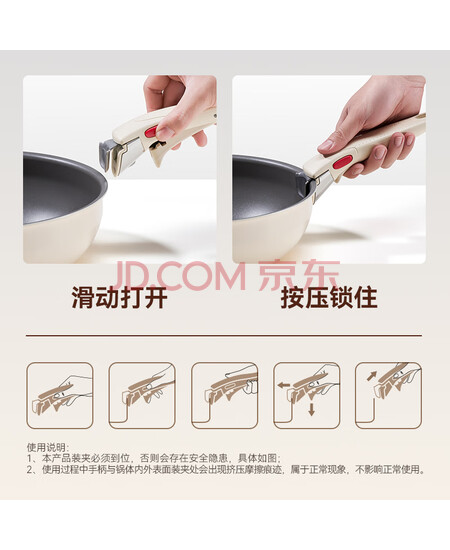 JD.COM 京东

滑动打开

按压锁住

使用说明：
1、本产品装夹必须到位，否则会存在安全隐患，具体如图；
2、使用过程中手柄与锅体内外表面装夹处会出现挤压摩擦痕迹，属于正常现象，不影响正常使用。