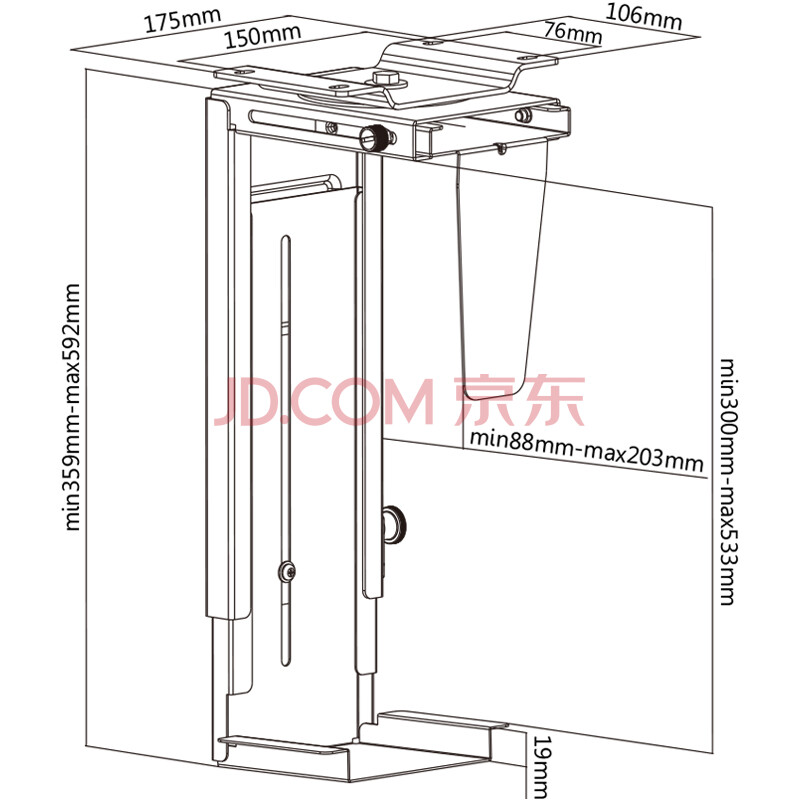 175mm
150mm
106mm
76mm
min359mm-max592mm
JD.COM 京东
min88mm-max203mm
min300mm-max533mm
19mm