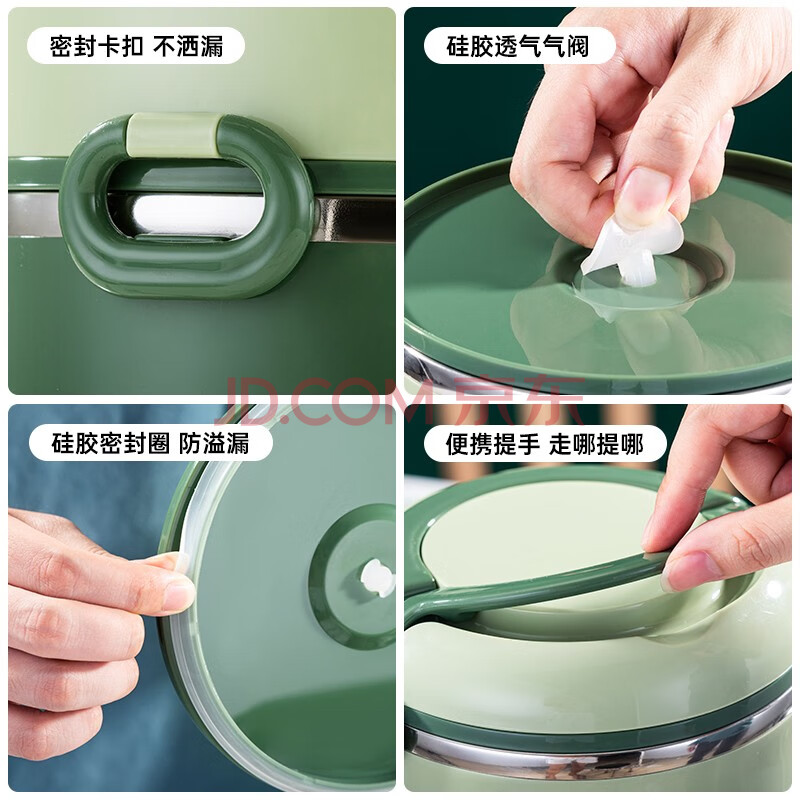 密封卡扣 不洒漏

硅胶透气气阀

JD.COM 京东

硅胶密封圈 防溢漏

便携提手 走哪提哪