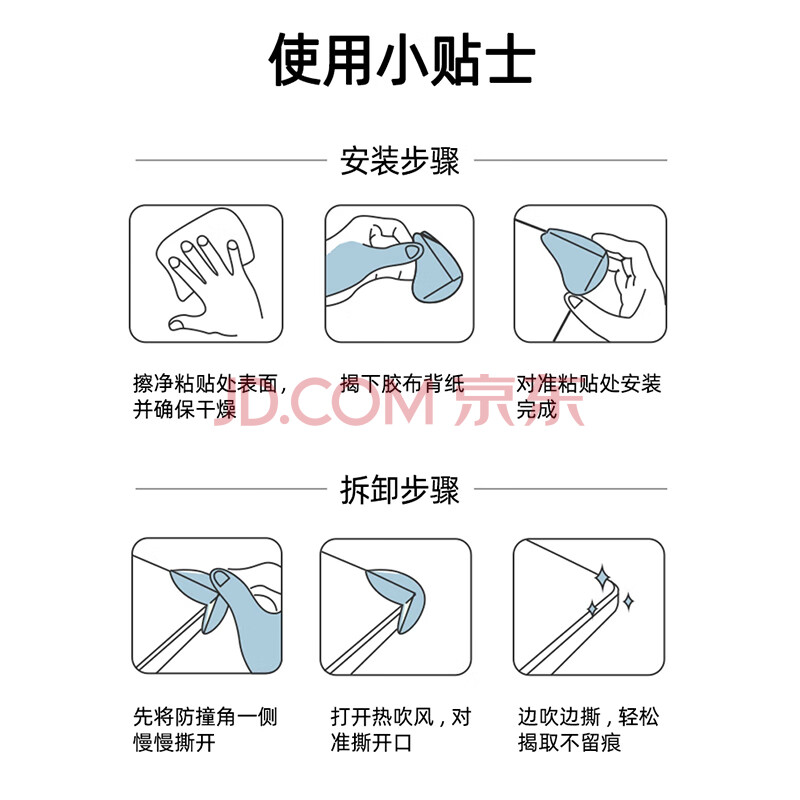 使用小贴士

安装步骤

擦净粘贴处表面，并确保干燥

揭下胶布背纸

对准粘贴处安装完成

JD.COM 京东

拆卸步骤

先将防撞角一侧慢慢撕开

打开热吹风，对准撕开口

边吹边撕，轻松揭取不留痕