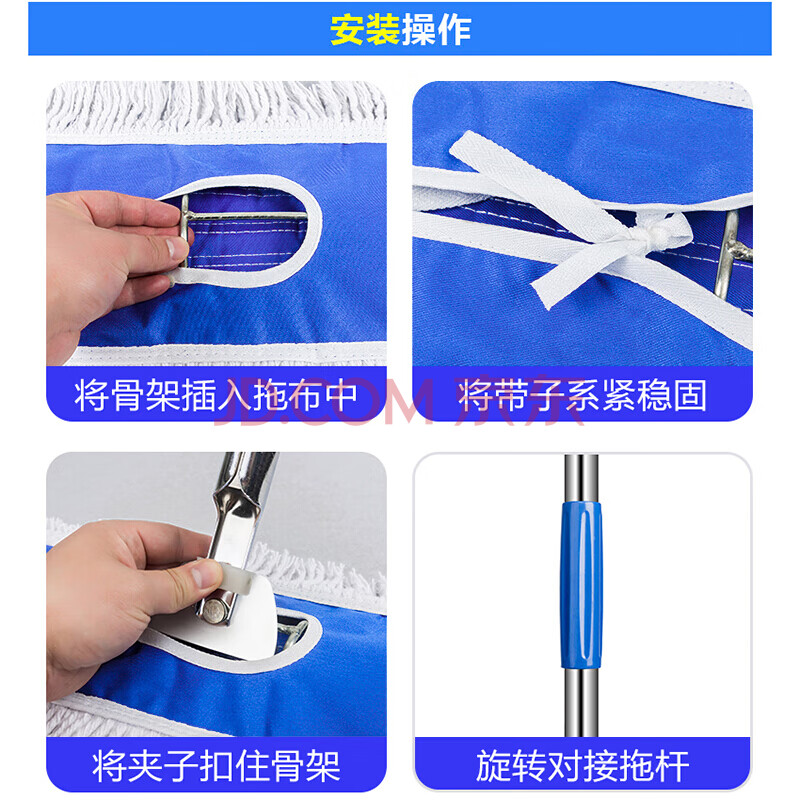 安装操作

将骨架插入拖布中

将带子系紧稳固

JD.COM 京东

将夹子扣住骨架

旋转对接拖杆