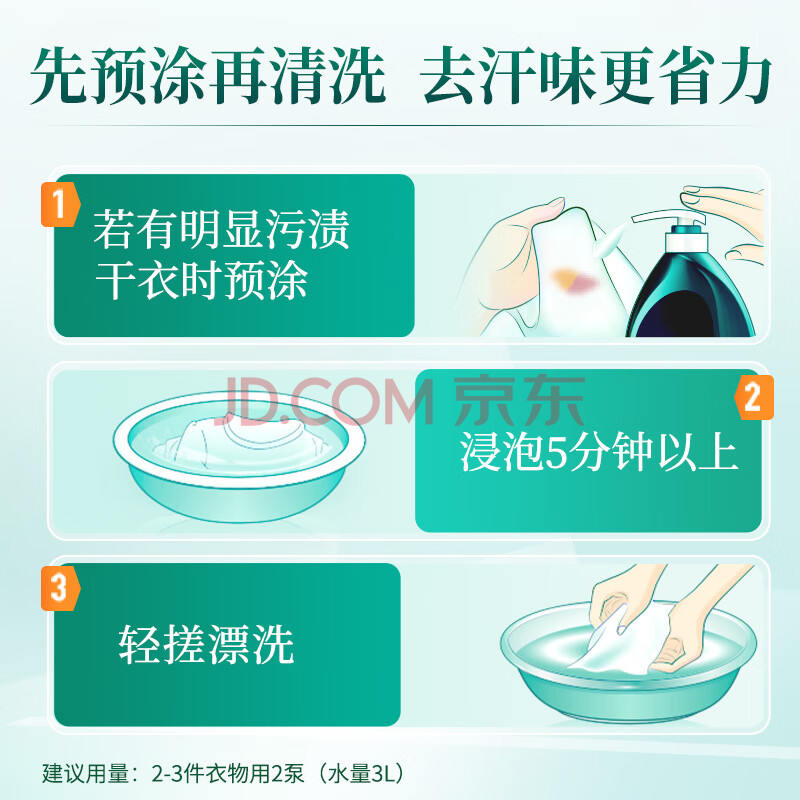 先预涂再清洗 去汗味更省力

1
若有明显污渍
干衣时预涂

JD.COM 京东

2
浸泡5分钟以上

3
轻搓漂洗

建议用量：2-3件衣物用2泵（水量3L）