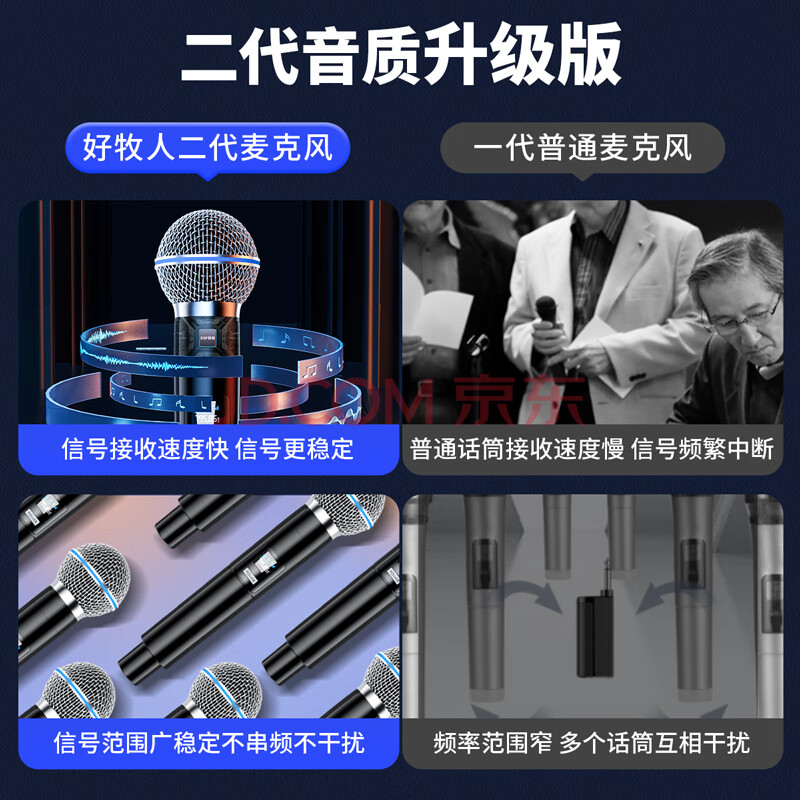 二代音质升级版

好牧人二代麦克风

一代普通麦克风

JD.COM 京东

信号接收速度快 信号更稳定

普通话筒接收速度慢 信号频繁中断

信号范围广稳定不串频不干扰

频率范围窄 多个话筒互相干扰