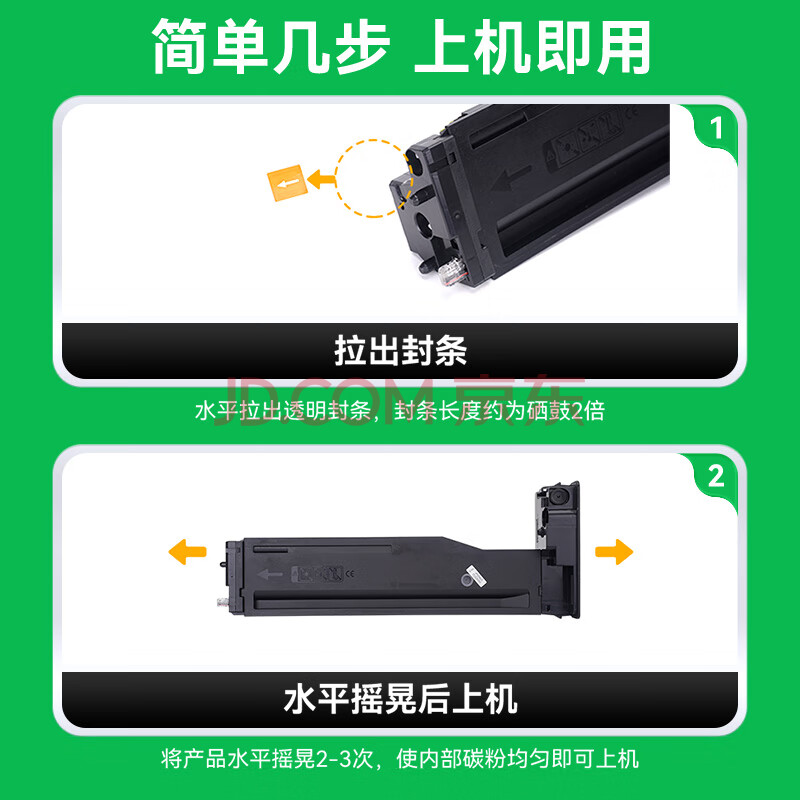 简单几步 上机即用

1

拉出封条

JD.COM 京东

水平拉出透明封条，封条长度约为硒鼓2倍

2

水平摇晃后上机

将产品水平摇晃2-3次，使内部碳粉均匀即可上机