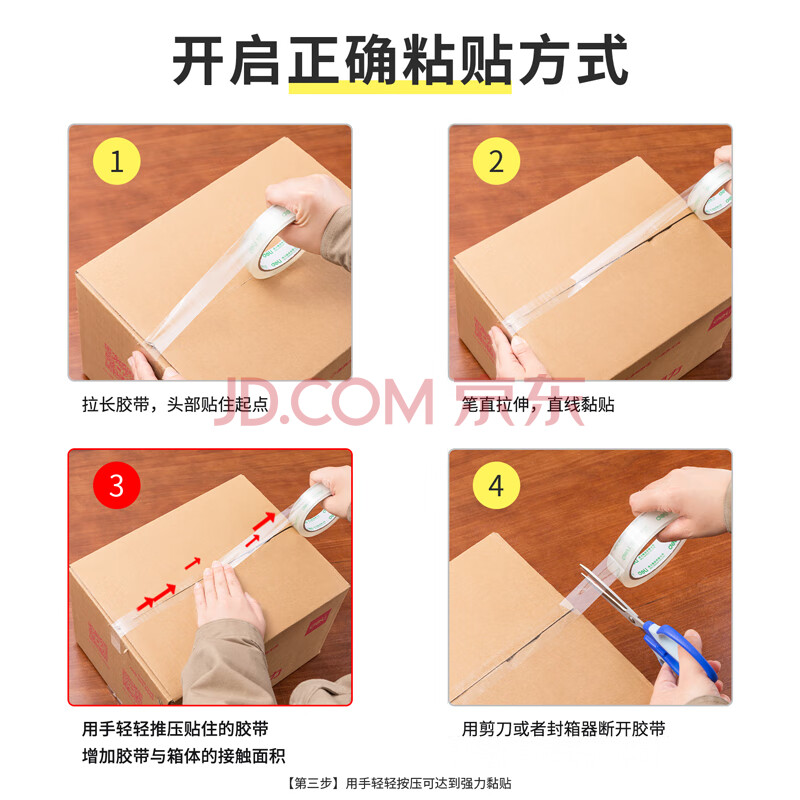 开启正确粘贴方式

1

拉长胶带，头部贴住起点

2

笔直拉伸，直线黏贴

JD.COM 京东

3

用手轻轻推压贴住的胶带
增加胶带与箱体的接触面积

4

用剪刀或者封箱器断开胶带

【第三步】用手轻轻按压可达到强力黏贴