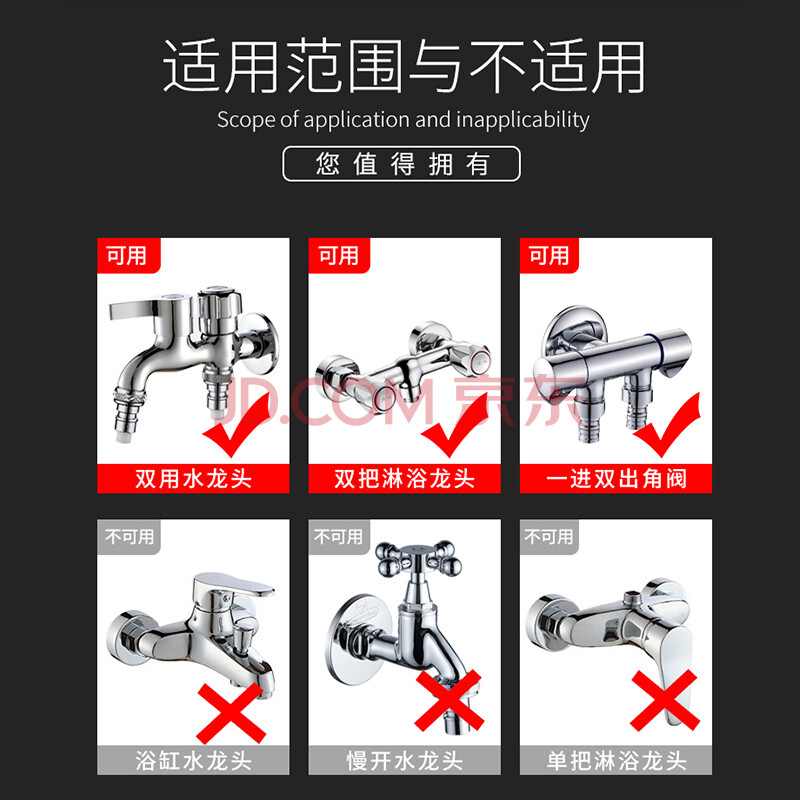 适用范围与不适用

Scope of application and inapplicability

您值得拥有

可用

双用水龙头

可用

双把淋浴龙头

可用

一进双出角阀

JD.COM 京东

不可用

浴缸水龙头

不可用

慢开水龙头

不可用

单把淋浴龙头