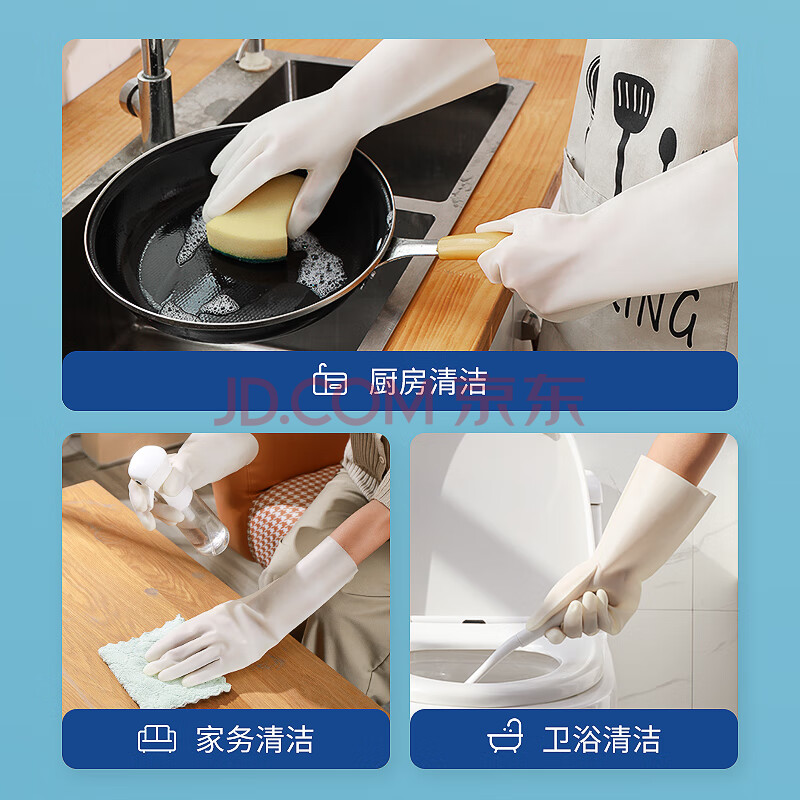 KING

厨房清洁

JD.COM 京东

家务清洁

卫浴清洁