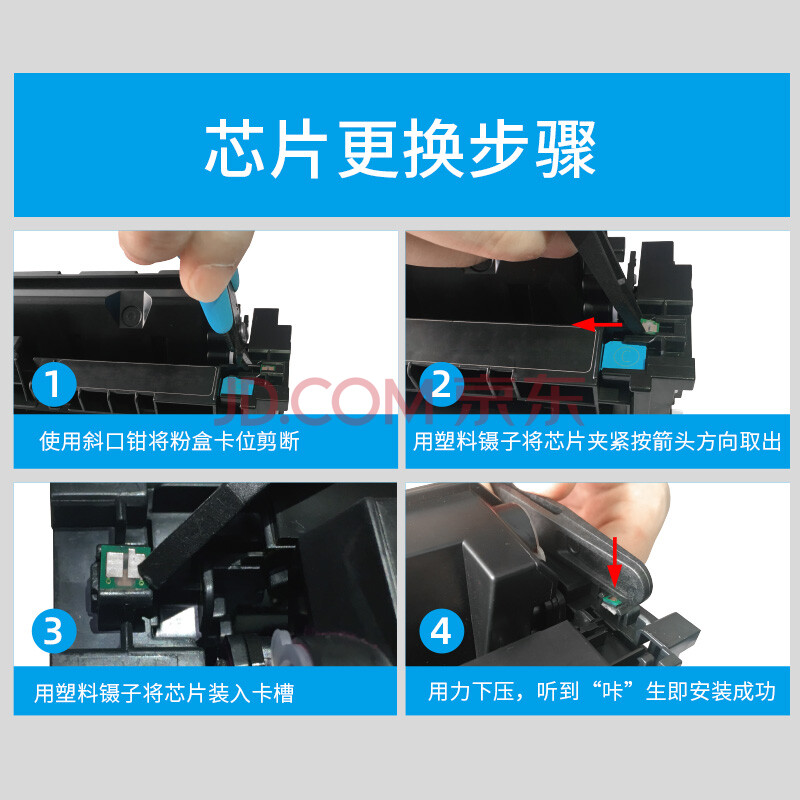 芯片更换步骤

1
使用斜口钳将粉盒卡位剪断

2
用塑料镊子将芯片夹紧按箭头方向取出

JD.COM 京东

3
用塑料镊子将芯片装入卡槽

4
用力下压，听到“咔”生即安装成功