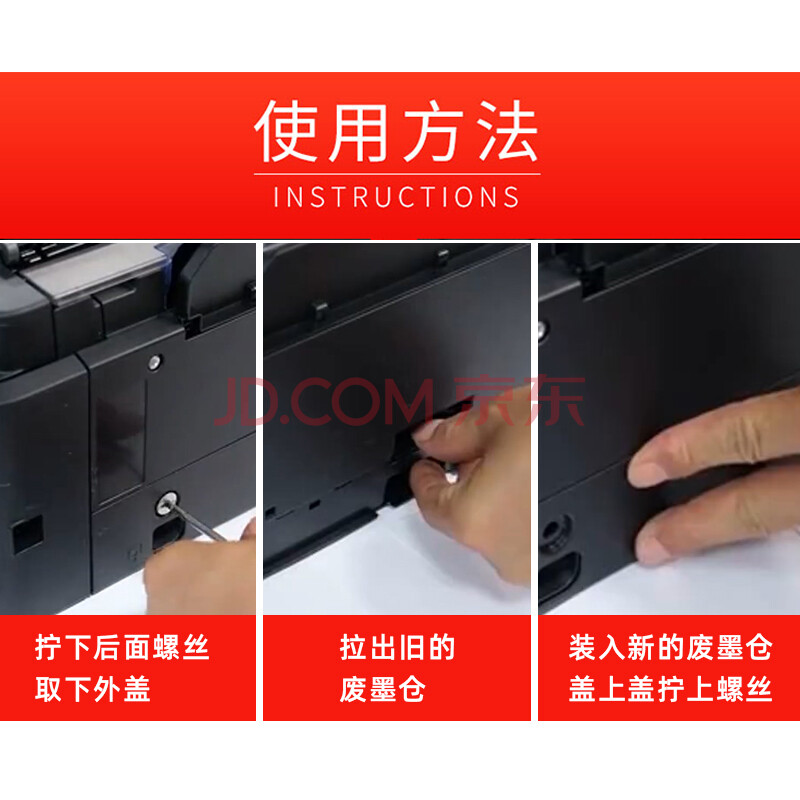 使用方法
INSTRUCTIONS

JD.COM 京东

拧下后面螺丝
取下外盖

拉出旧的
废墨仓

装入新的废墨仓
盖上盖拧上螺丝