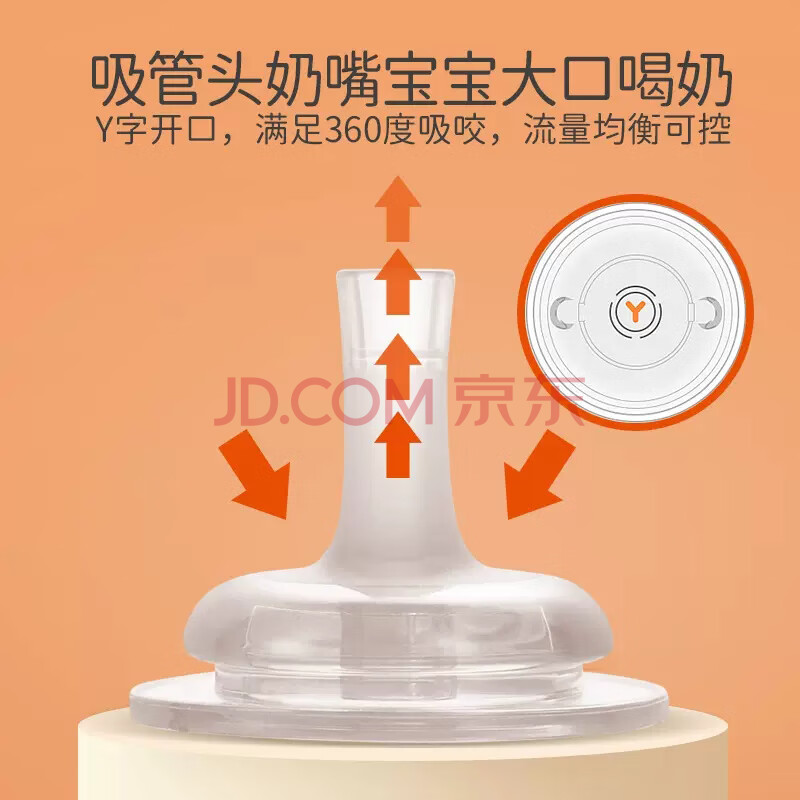 吸管头奶嘴宝宝大口喝奶
Y字开口，满足360度吸咬，流量均衡可控

Y

JD.COM 京东