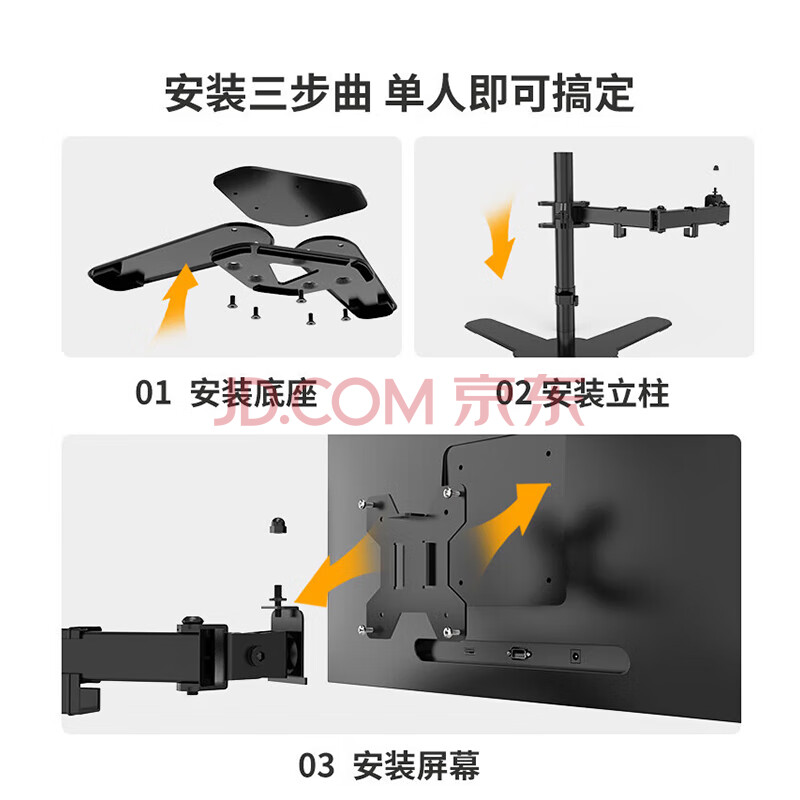 安装三步曲 单人即可搞定

01 安装底座

02 安装立柱

JD.COM 京东

03 安装屏幕