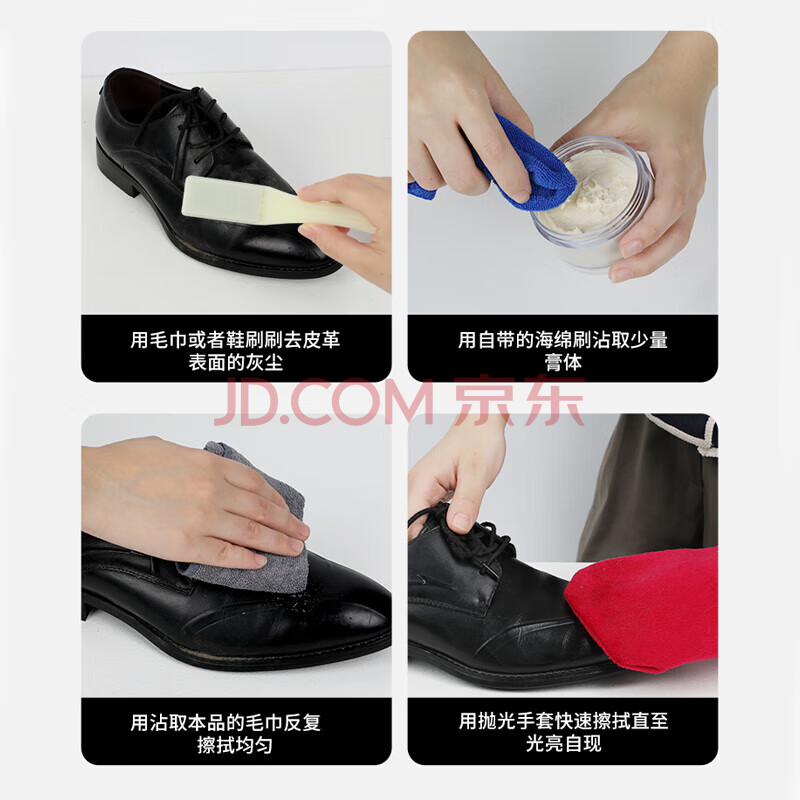 用毛巾或者鞋刷刷去皮革表面的灰尘

用自带的海绵刷沾取少量膏体

JD.COM 京东

用沾取本品的毛巾反复擦拭均匀

用抛光手套快速擦拭直至光亮自现