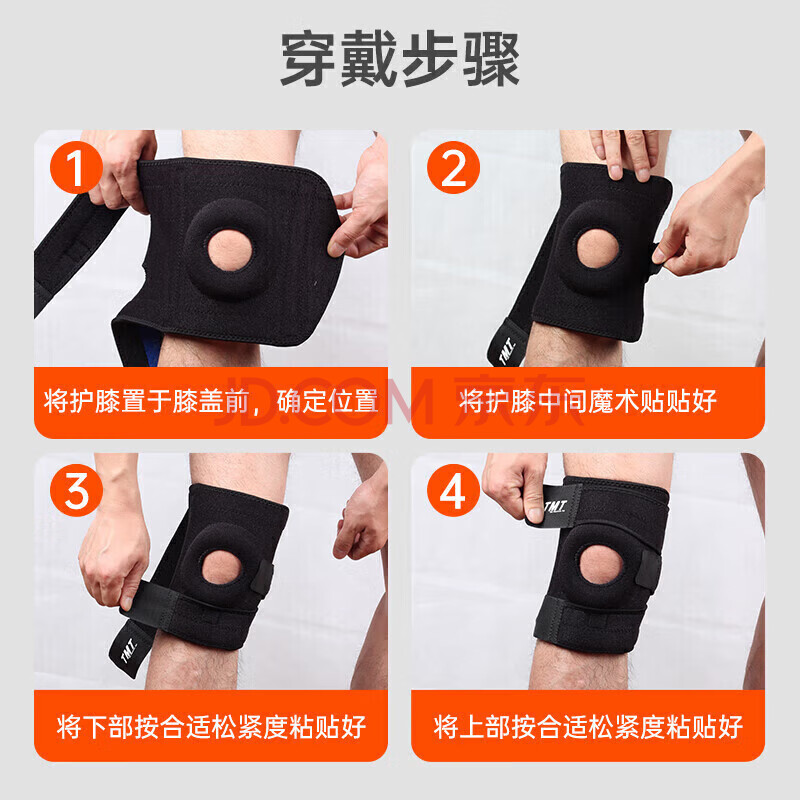 穿戴步骤

1

将护膝置于膝盖前，确定位置

2

T.M.T.

将护膝中间魔术贴贴好

JD.COM 京东

3

T.M.T.

将下部按合适松紧度粘贴好

4

T.M.T.

将上部按合适松紧度粘贴好