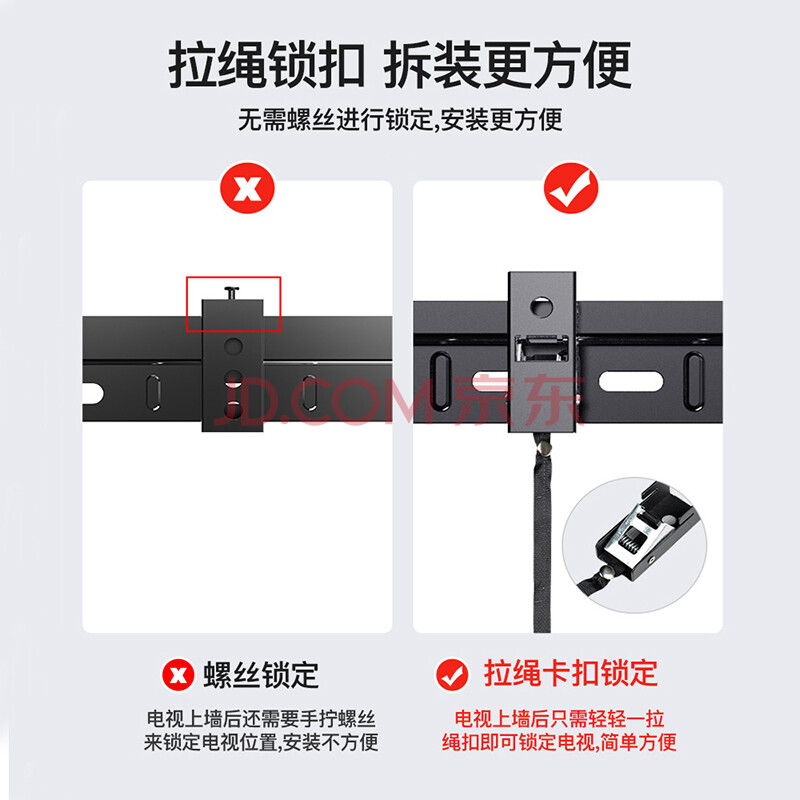 拉绳锁扣 拆装更方便

无需螺丝进行锁定,安装更方便

JD.COM京东

螺丝锁定

电视上墙后还需要手拧螺丝来锁定电视位置,安装不方便

拉绳卡扣锁定

电视上墙后只需轻轻一拉绳扣即可锁定电视,简单方便