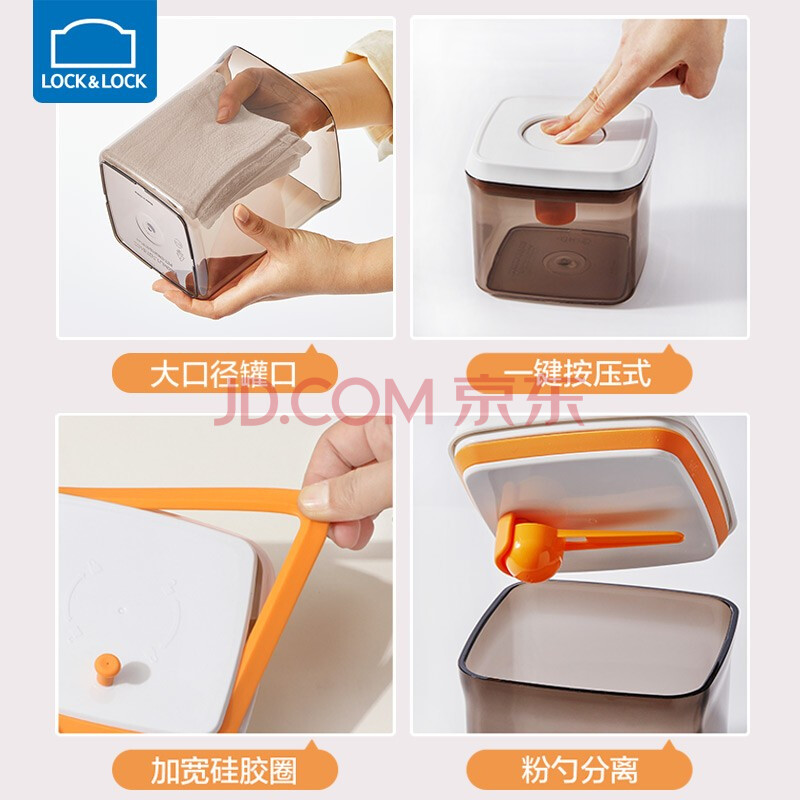 LOCK&LOCK

大口径罐口

一键按压式

JD.COM 京东

加宽硅胶圈

粉勺分离