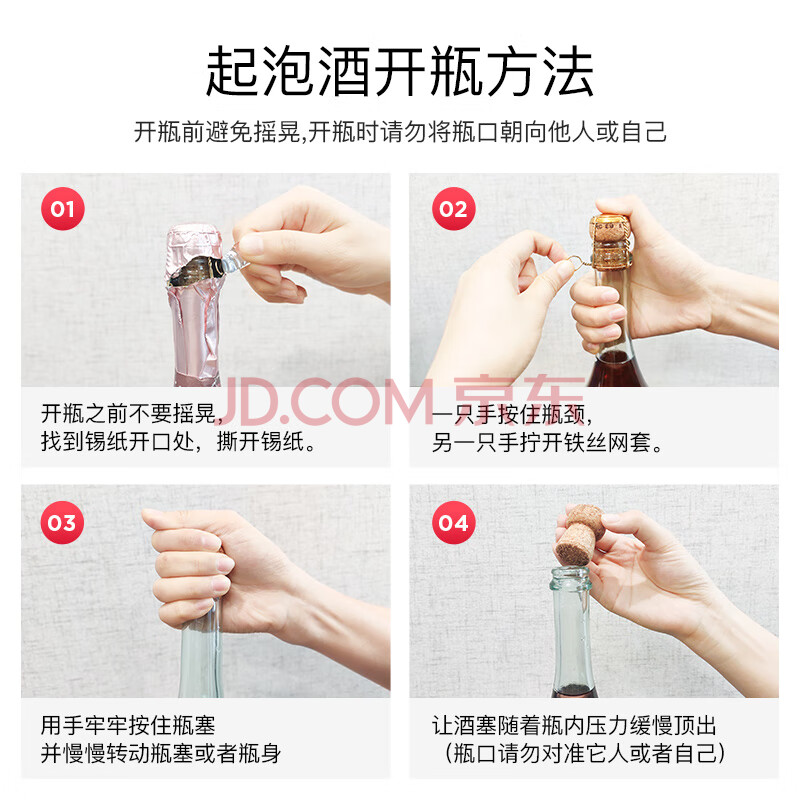 起泡酒开瓶方法

开瓶前避免摇晃,开瓶时请勿将瓶口朝向他人或自己

01

开瓶之前不要摇晃,
找到锡纸开口处，撕开锡纸。

02

一只手按住瓶颈,
另一只手拧开铁丝网套。

JD.COM 京东

03

用手牢牢按住瓶塞
并慢慢转动瓶塞或者瓶身

04

让酒塞随着瓶内压力缓慢顶出
（瓶口请勿对准它人或者自己）