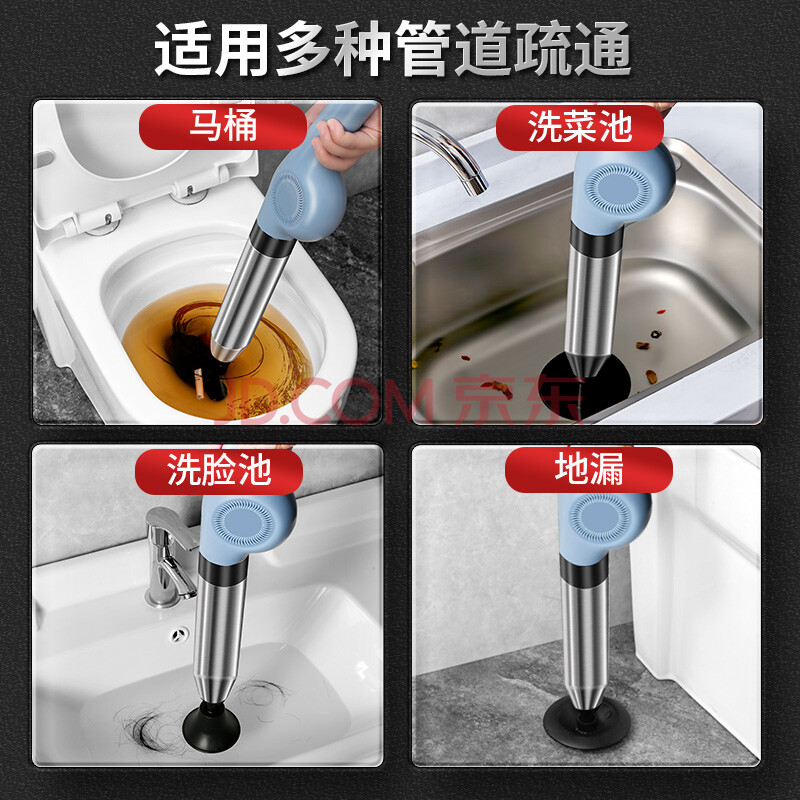 适用多种管道疏通

马桶

洗菜池

JD.COM 京东

洗脸池

地漏