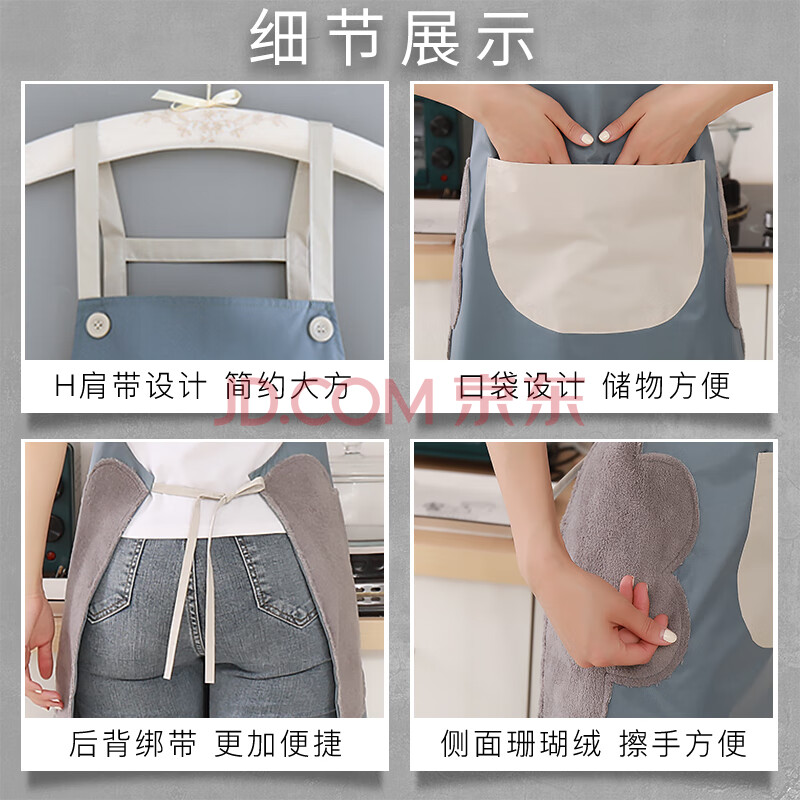 细节展示

H肩带设计 简约大方

口袋设计 储物方便

JD.COM 京东

后背绑带 更加便捷

侧面珊瑚绒 擦手方便