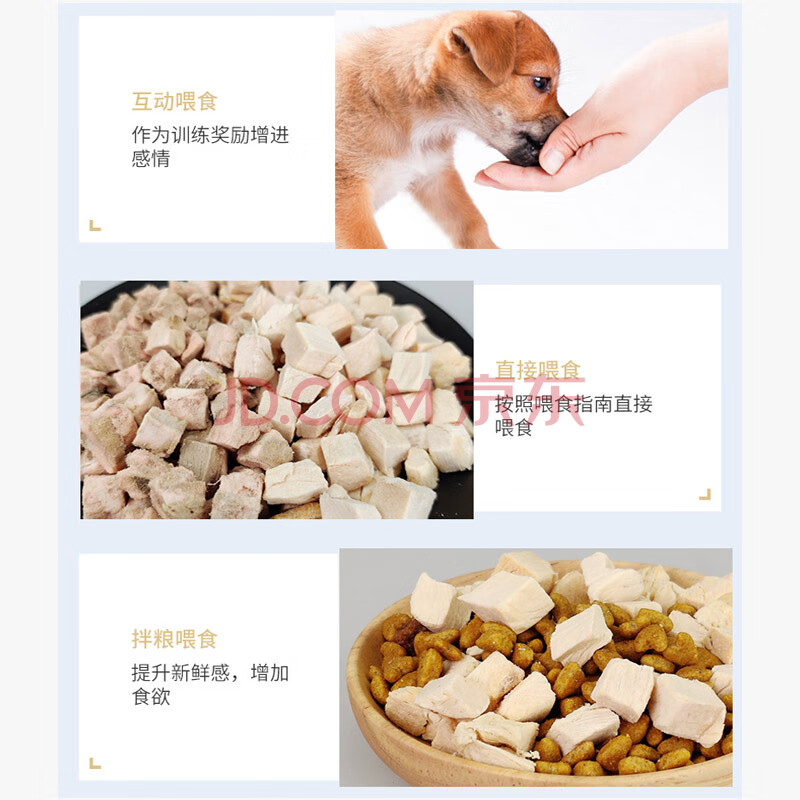 互动喂食
作为训练奖励增进感情

JD.COM 京东

直接喂食
按照喂食指南直接喂食

拌粮喂食
提升新鲜感，增加食欲