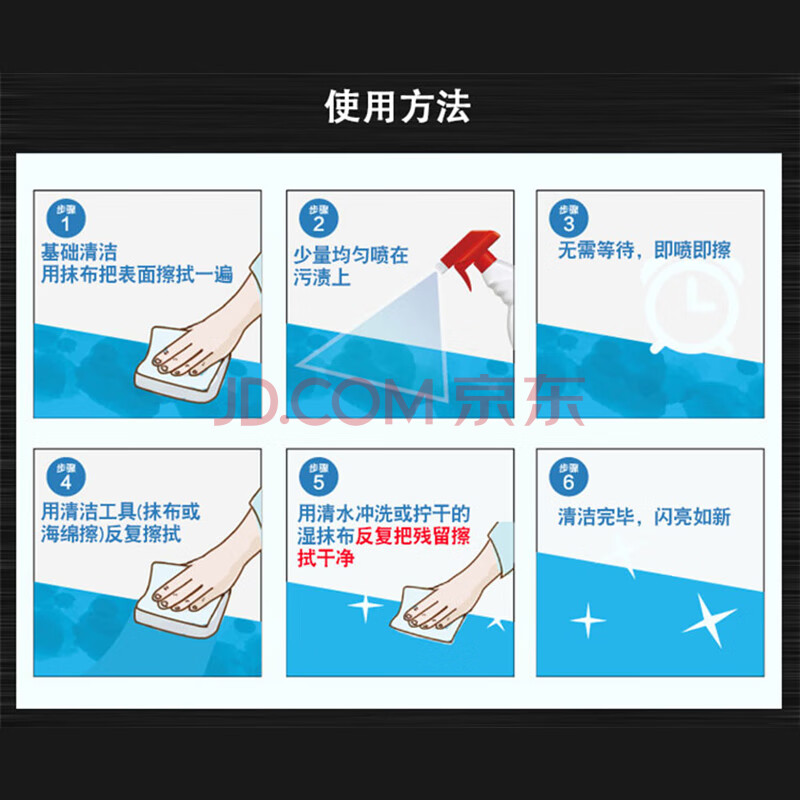 使用方法

步骤 1
基础清洁
用抹布把表面擦拭一遍

步骤 2
少量均匀喷在污渍上

步骤 3
无需等待，即喷即擦

JD.COM 京东

步骤 4
用清洁工具(抹布或海绵擦)反复擦拭

步骤 5
用清水冲洗或拧干的湿抹布反复把残留擦拭干净

步骤 6
清洁完毕，闪亮如新