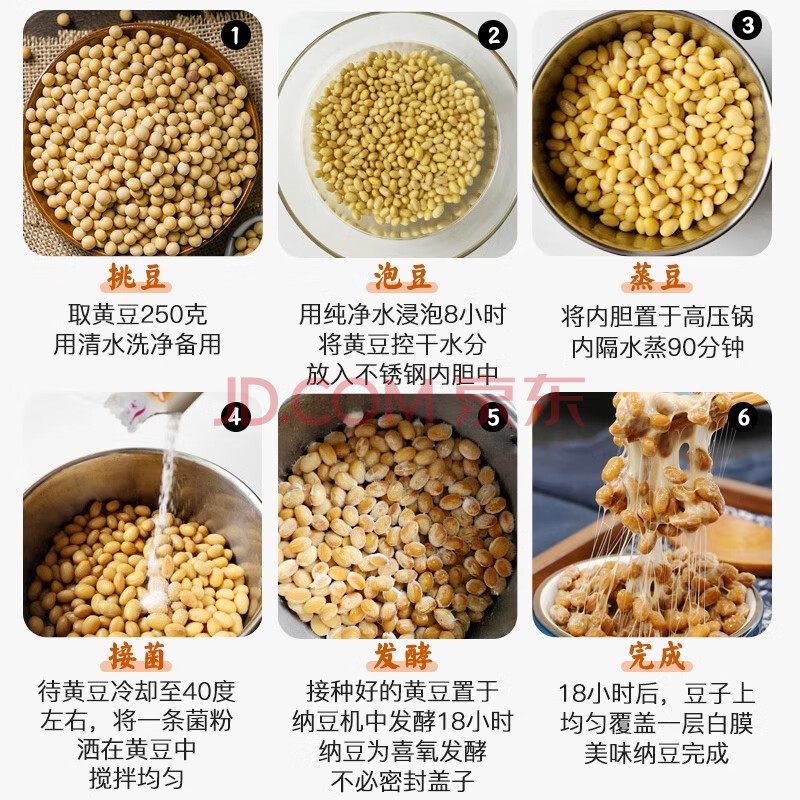 1

挑豆

取黄豆250克
用清水洗净备用

2

泡豆

用纯净水浸泡8小时
将黄豆控干水分
放入不锈钢内胆中

3

蒸豆

将内胆置于高压锅
内隔水蒸90分钟

JD.COM 京东

4

接菌

待黄豆冷却至40度
左右，将一条菌粉
洒在黄豆中
搅拌均匀

5

发酵

接种好的黄豆置于
纳豆机中发酵18小时
纳豆为喜氧发酵
不必密封盖子

6

完成

18小时后，豆子上
均匀覆盖一层白膜
美味纳豆完成