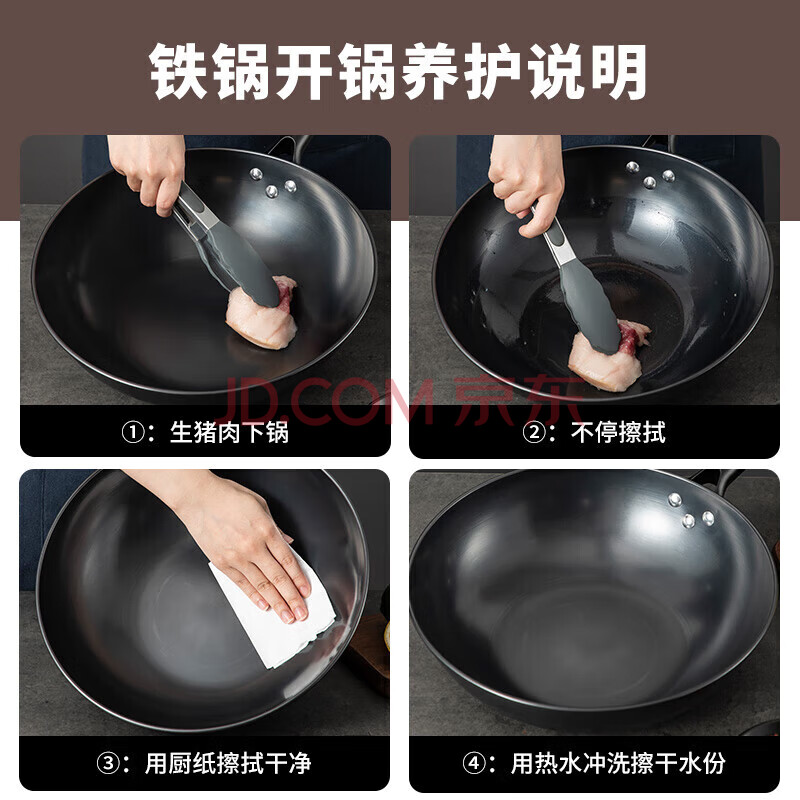 铁锅开锅养护说明

①：生猪肉下锅

②：不停擦拭

JD.COM 京东

③：用厨纸擦拭干净

④：用热水冲洗擦干水份