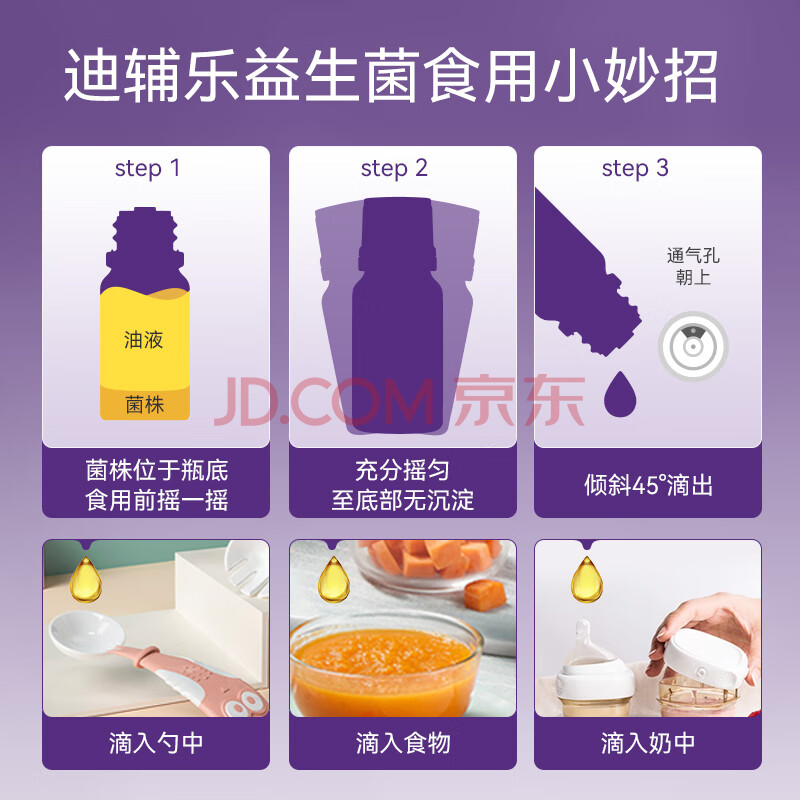 迪辅乐益生菌食用小妙招

step 1

油液

菌株

菌株位于瓶底
食用前摇一摇

step 2

充分摇匀
至底部无沉淀

step 3

通气孔
朝上

倾斜45°滴出

JD.COM 京东

滴入勺中

滴入食物

滴入奶中