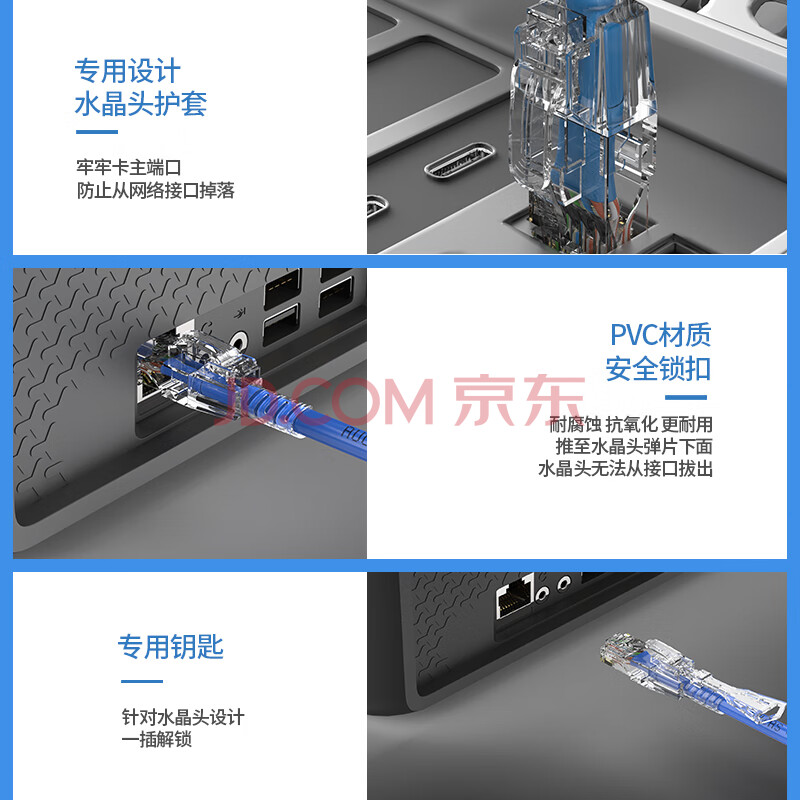 专用设计
水晶头护套

牢牢卡主端口
防止从网络接口掉落

PVC材质
安全锁扣

JD.COM 京东

耐腐蚀 抗氧化 更耐用
推至水晶头弹片下面
水晶头无法从接口拔出

专用钥匙

针对水晶头设计
一插解锁