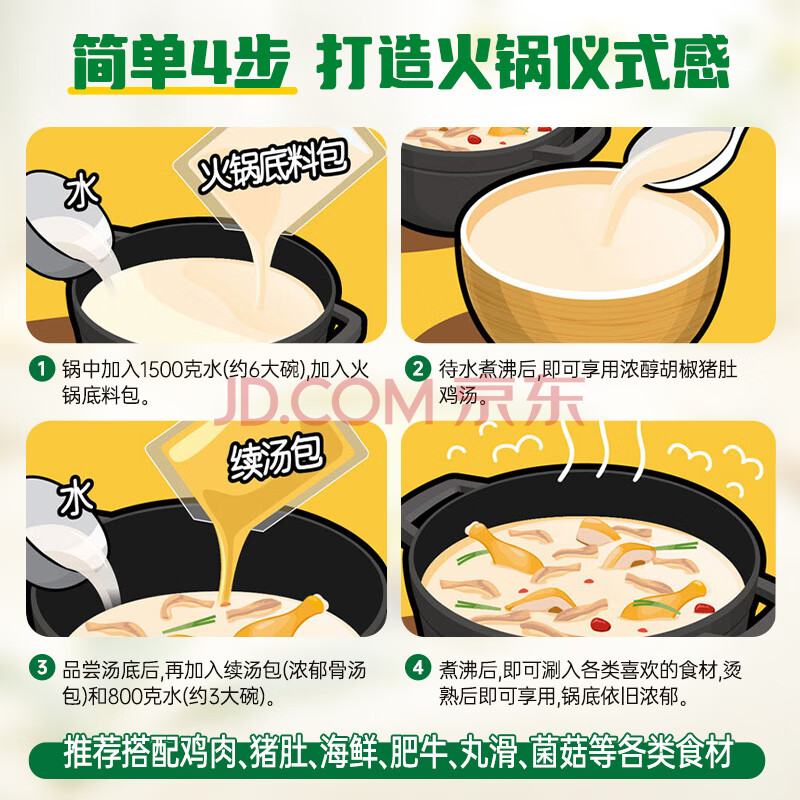 简单4步 打造火锅仪式感

水

火锅底料包

1 锅中加入1500克水(约6大碗),加入火锅底料包。

2 待水煮沸后,即可享用浓醇胡椒猪肚鸡汤。

JD.COM 京东

水

续汤包

3 品尝汤底后,再加入续汤包(浓郁骨汤包)和800克水(约3大碗)。

4 煮沸后,即可涮入各类喜欢的食材,烫熟后即可享用,锅底依旧浓郁。

推荐搭配鸡肉、猪肚、海鲜、肥牛、丸滑、菌菇等各类食材