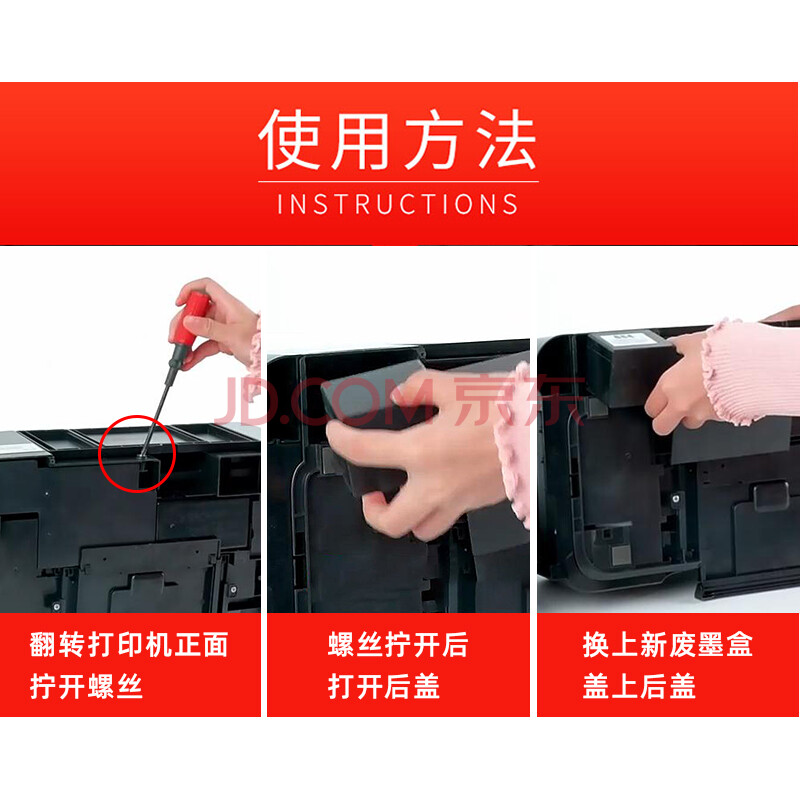 使用方法
INSTRUCTIONS

JD.COM 京东

翻转打印机正面
拧开螺丝

螺丝拧开后
打开后盖

换上新废墨盒
盖上后盖