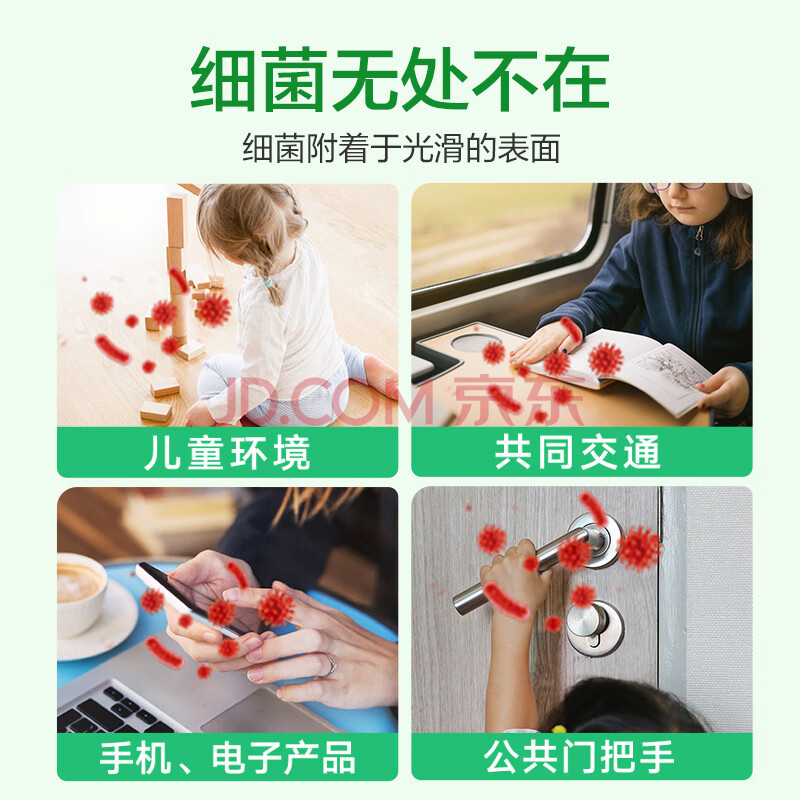 细菌无处不在

细菌附着于光滑的表面

JD.COM 京东

儿童环境

共同交通

手机、电子产品

公共门把手