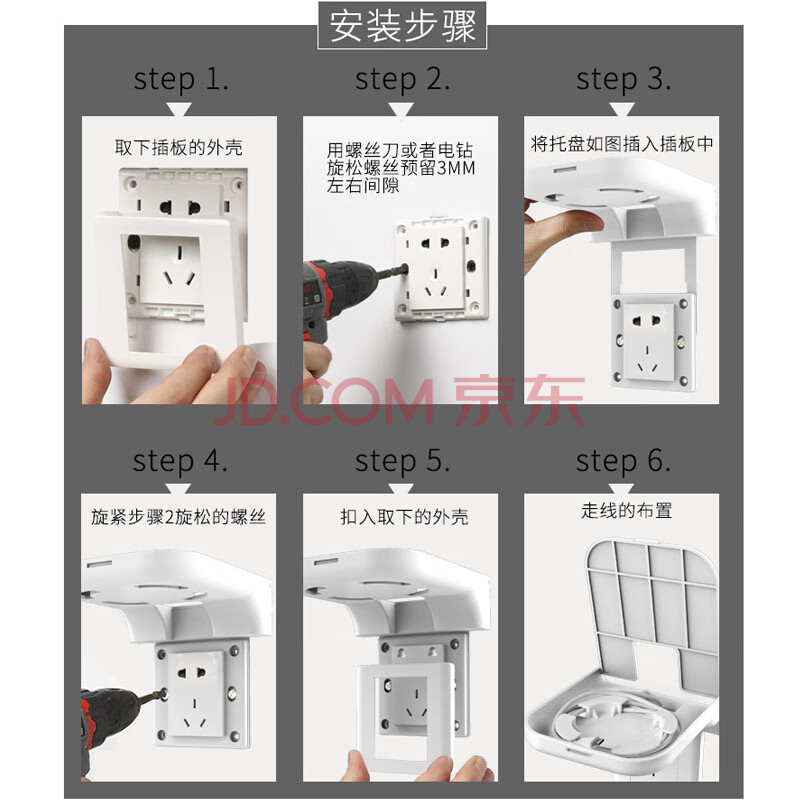 安装步骤

step 1.

取下插板的外壳

step 2.

用螺丝刀或者电钻旋松螺丝预留3MM左右间隙

step 3.

将托盘如图插入插板中

JD.COM 京东

step 4.

旋紧步骤2旋松的螺丝

step 5.

扣入取下的外壳

step 6.

走线的布置