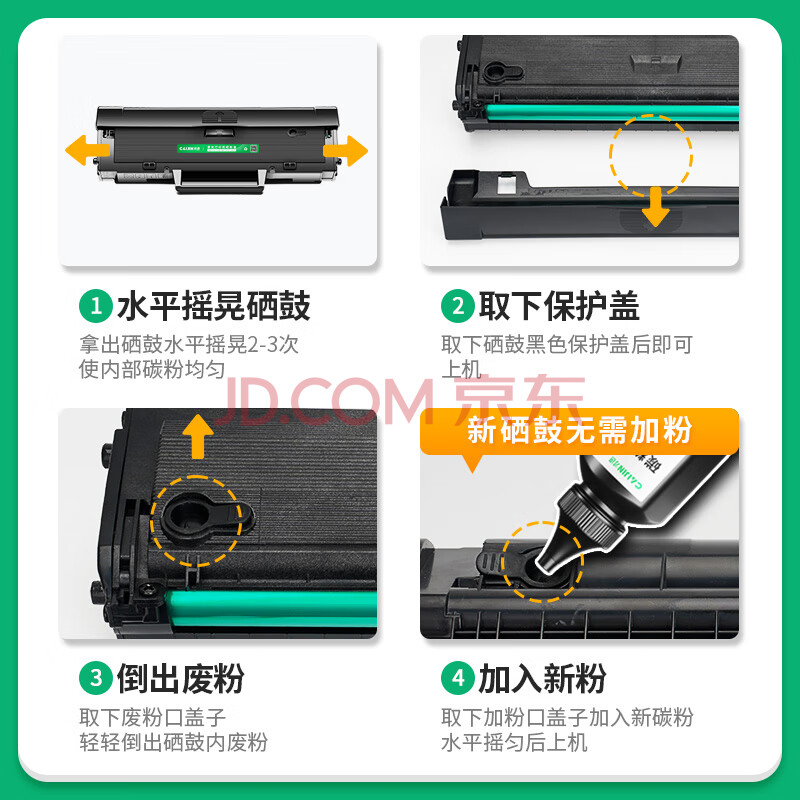 1 水平摇晃硒鼓
拿出硒鼓水平摇晃2-3次
使内部碳粉均匀

2 取下保护盖
取下硒鼓黑色保护盖后即可上机

JD.COM 京东

新硒鼓无需加粉

3 倒出废粉
取下废粉口盖子
轻轻倒出硒鼓内废粉

4 加入新粉
取下加粉口盖子加入新碳粉
水平摇匀后上机