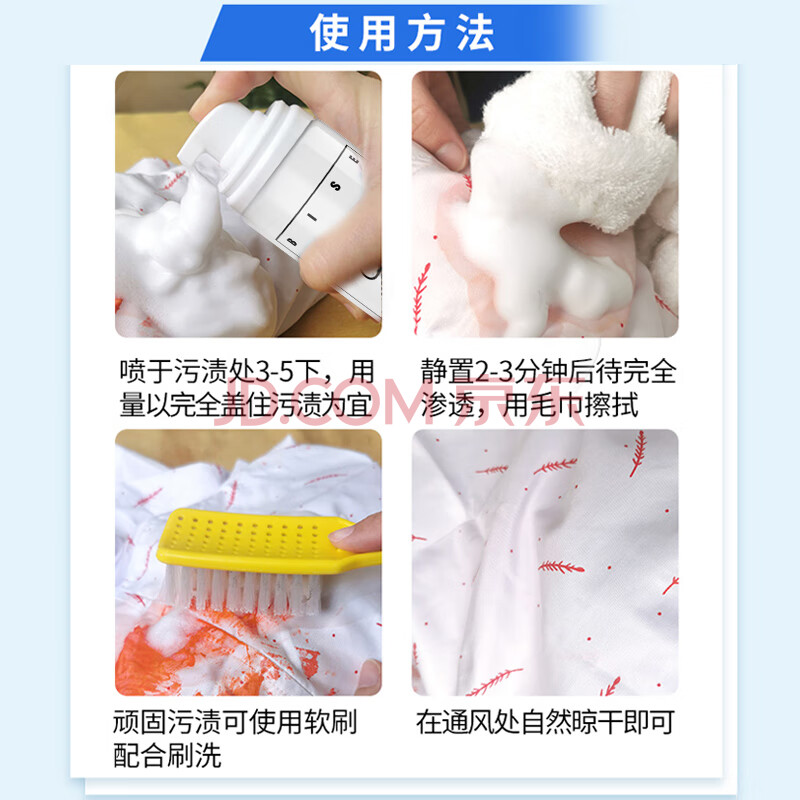 使用方法

喷于污渍处3-5下，用量以完全盖住污渍为宜

静置2-3分钟后待完全渗透，用毛巾擦拭

JD.COM 京东

顽固污渍可使用软刷配合刷洗

在通风处自然晾干即可