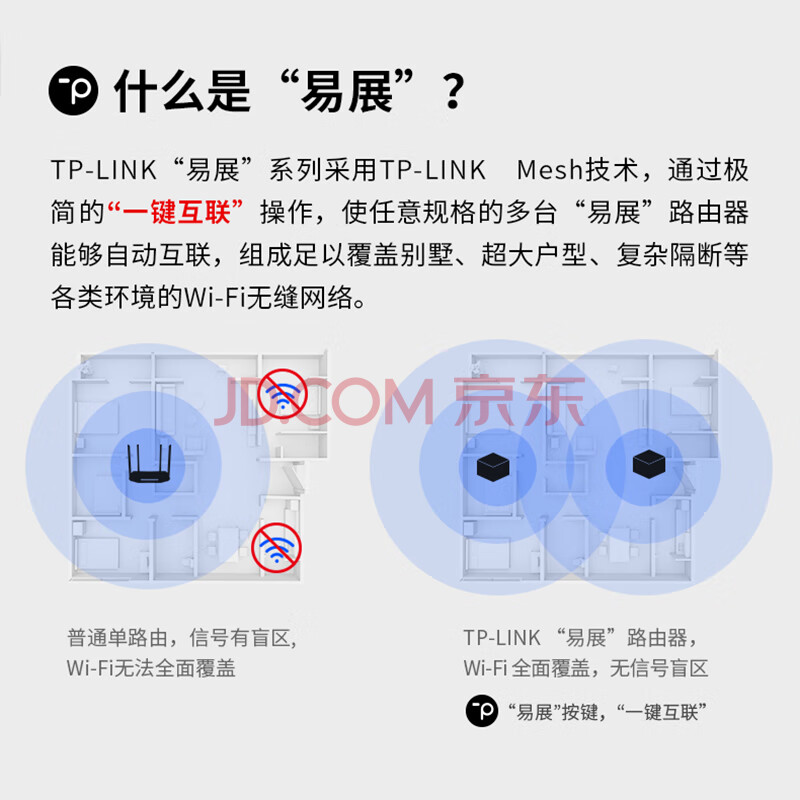 什么是“易展”？

TP-LINK“易展”系列采用TP-LINK Mesh技术，通过极简的“一键互联”操作，使任意规格的多台“易展”路由器能够自动互联，组成足以覆盖别墅、超大户型、复杂隔断等各类环境的Wi-Fi无缝网络。

JD.COM 京东

普通单路由，信号有盲区，
Wi-Fi无法全面覆盖

TP-LINK “易展”路由器，
Wi-Fi 全面覆盖，无信号盲区

“易展”按键，“一键互联”