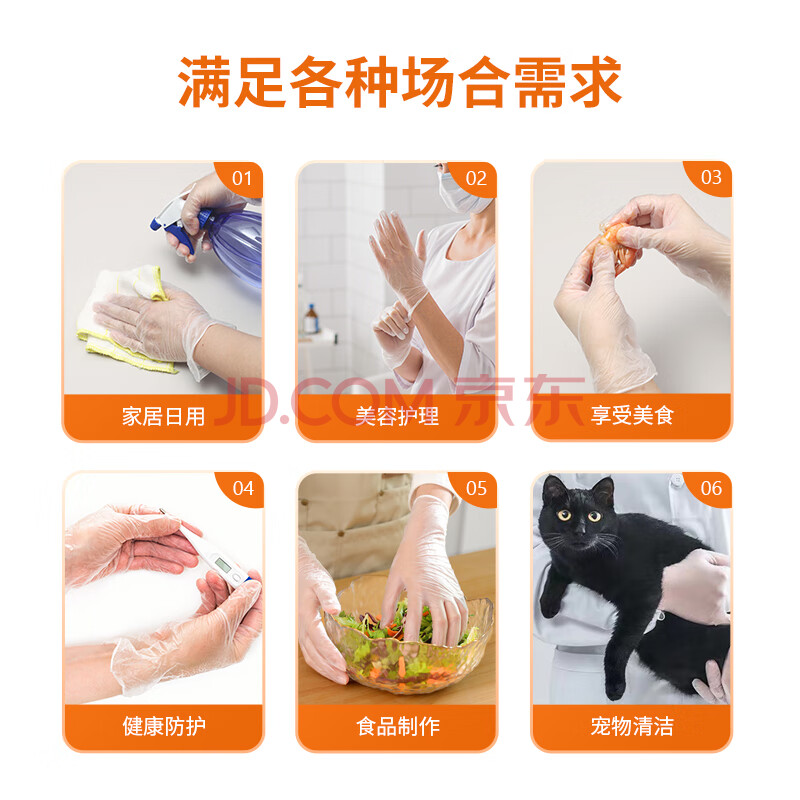 满足各种场合需求

01
家居日用

02
美容护理

03
享受美食

JD.COM 京东

04
健康防护

05
食品制作

06
宠物清洁