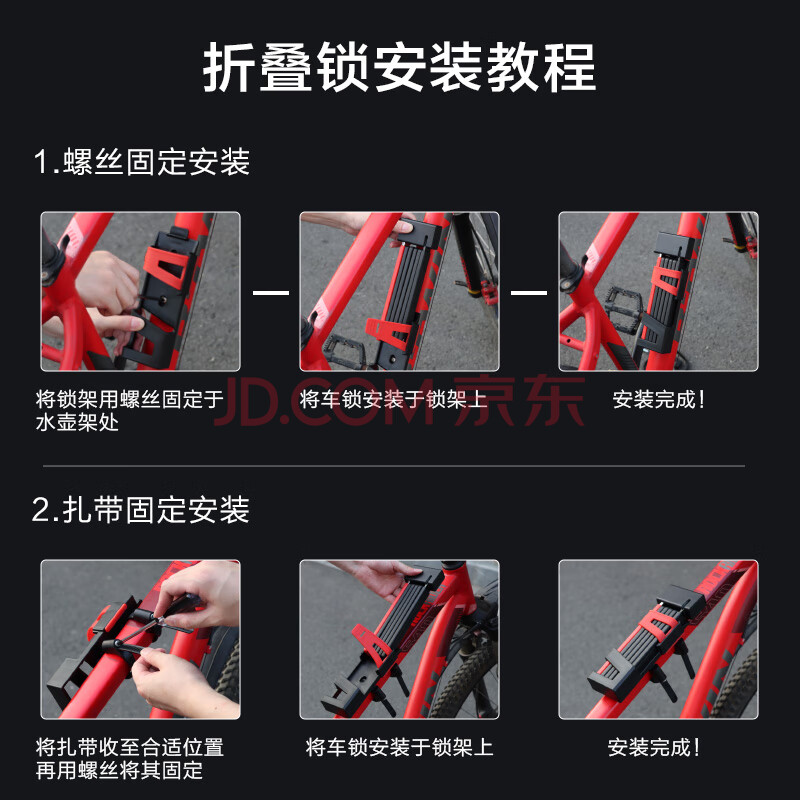 折叠锁安装教程

1.螺丝固定安装

将锁架用螺丝固定于水壶架处

将车锁安装于锁架上

安装完成！

JD.COM 京东

2.扎带固定安装

将扎带收至合适位置再用螺丝将其固定

将车锁安装于锁架上

安装完成！