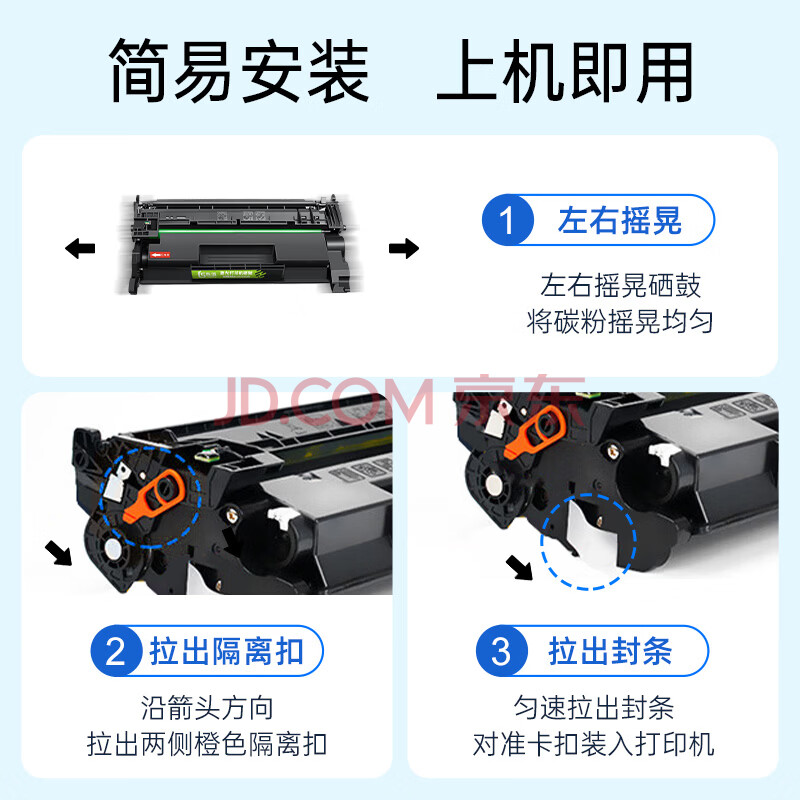 简易安装 上机即用

1 左右摇晃

左右摇晃硒鼓
将碳粉摇晃均匀

JD.COM 京东

2 拉出隔离扣

沿箭头方向
拉出两侧橙色隔离扣

3 拉出封条

匀速拉出封条
对准卡扣装入打印机