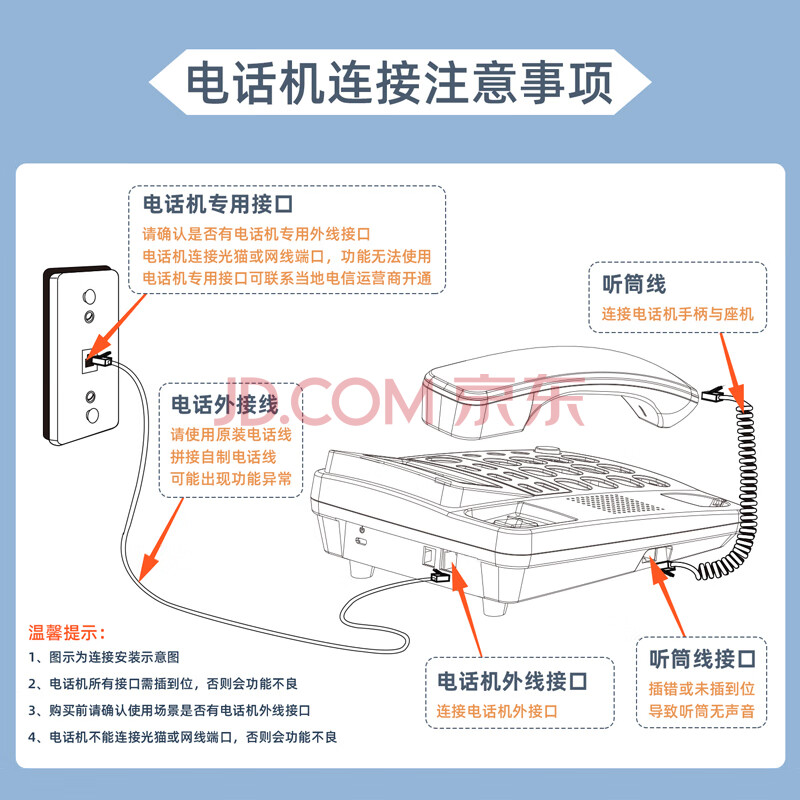 电话机连接注意事项

电话机专用接口
请确认是否有电话机专用外线接口
电话机连接光猫或网线端口，功能无法使用
电话机专用接口可联系当地电信运营商开通

听筒线
连接电话机手柄与座机

JD.COM 京东

电话外接线
请使用原装电话线
拼接自制电话线
可能出现功能异常

温馨提示：
1、图示为连接安装示意图
2、电话机所有接口需插到位，否则会功能不良
3、购买前请确认使用场景是否有电话机外线接口
4、电话机不能连接光猫或网线端口，否则会功能不良

电话机外线接口
连接电话机外接口

听筒线接口
插错或未插到位
导致听筒无声音