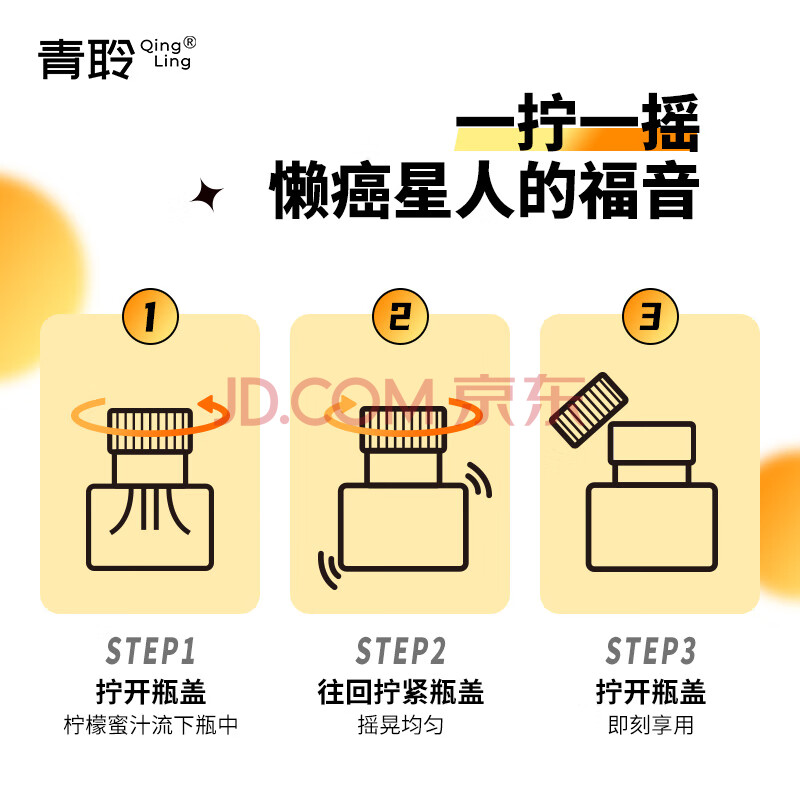 青聆 Qing® Ling

一拧一摇
懒癌星人的福音

1

2

3

JD.COM 京东

STEP1
拧开瓶盖
柠檬蜜汁流下瓶中

STEP2
往回拧紧瓶盖
摇晃均匀

STEP3
拧开瓶盖
即刻享用